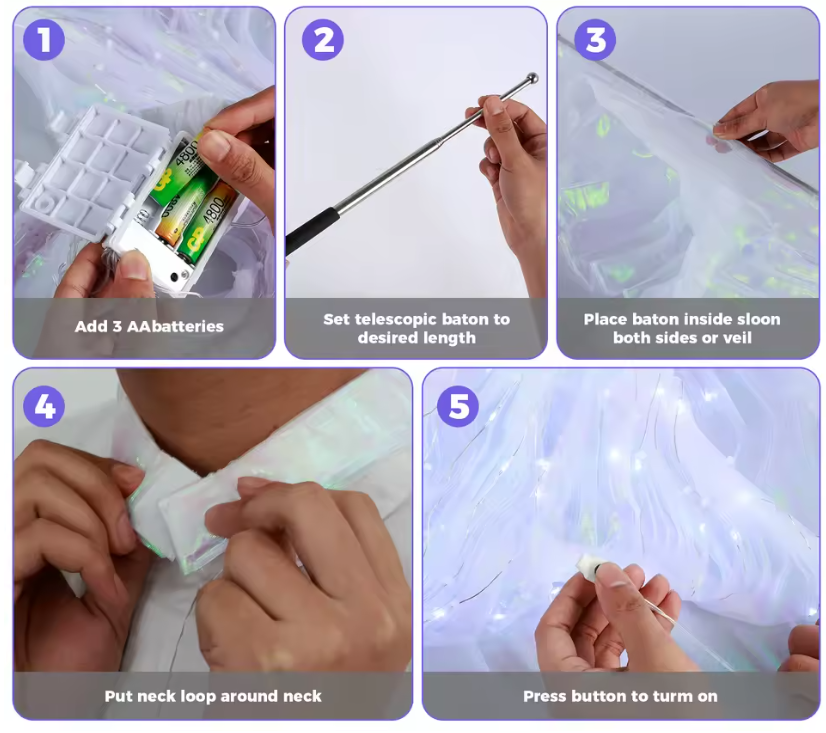 1

GP 4800

Add 3 AAbatteries

2

Set telescopic baton to desired length

3

Place baton inside sloon both sides or veil

4

Put neck loop around neck

5

Press button to turn on